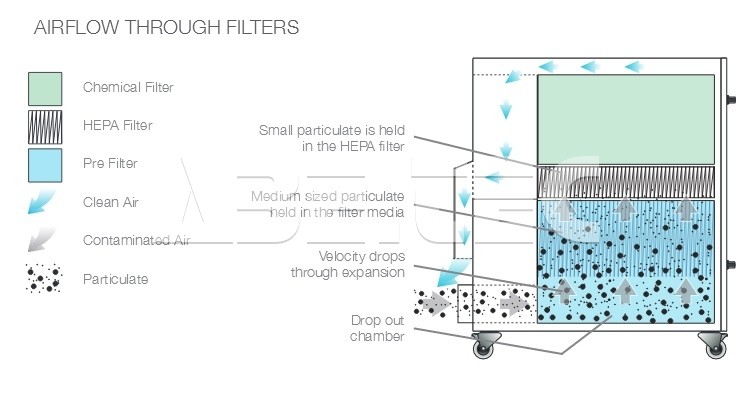 AIRFLOW THROUGH FILTERS

Chemical Filter

HEPA Filter

Pre Filter

Clean Air

Contaminated Air

Particulate

Small particulate is held in the HEPA filter

Medium sized particulate held in the filter media

Velocity drops through expansion

Drop out chamber

ABTEC