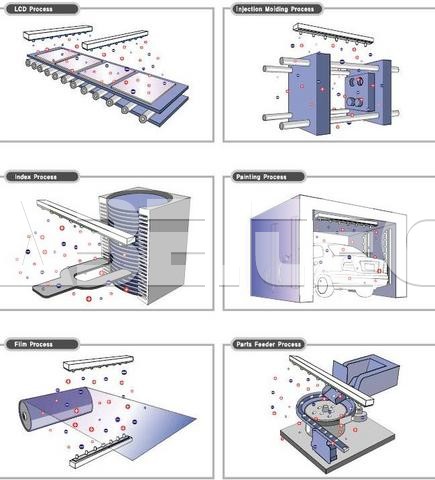 LCD Process

Injection Molding Process

Index Process

Painting Process

Film Process

Parts Feeder Process